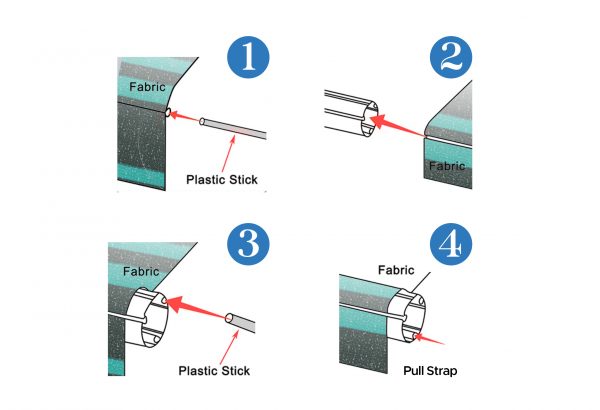 1

Fabric

Plastic Stick

2

Fabric

3

Fabric

Plastic Stick

4

Fabric

Pull Strap