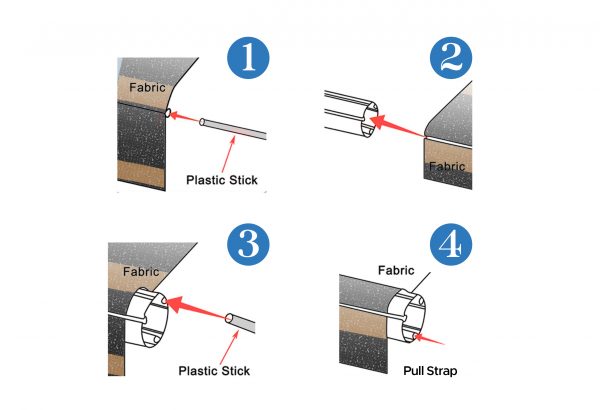 1

Fabric

Plastic Stick

2

Fabric

3

Fabric

Plastic Stick

4

Fabric

Pull Strap